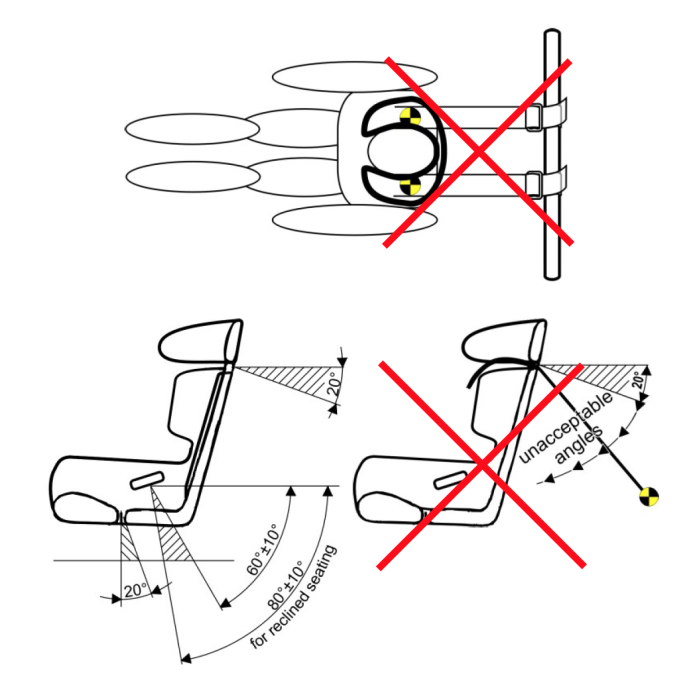 20°

20°

60°±10°

80°±10°
for reclined seating

20°

unacceptable angles